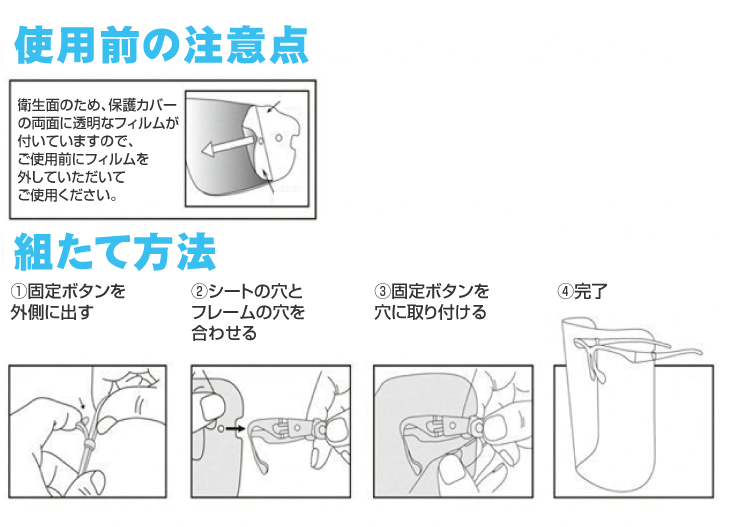 使用前の注意点

衛生面のため、保護カバーの両面に透明なフィルムが付いていますので、ご使用前にフィルムを外していただいてご使用ください。

組たて方法

①固定ボタンを外側に出す

②シートの穴とフレームの穴を合わせる

③固定ボタンを穴に取り付ける

④完了