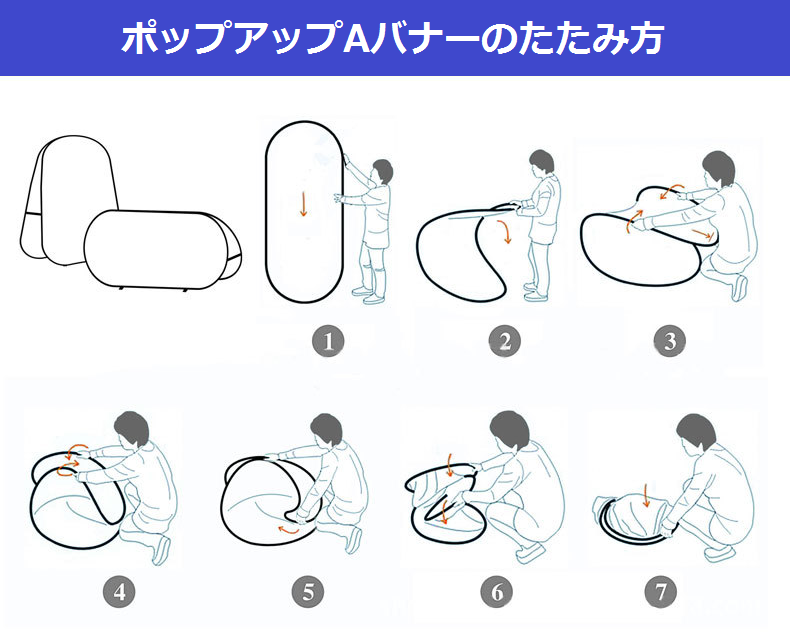 ポップアップAバナーのたたみ方

1

2

3

4

5

6

7